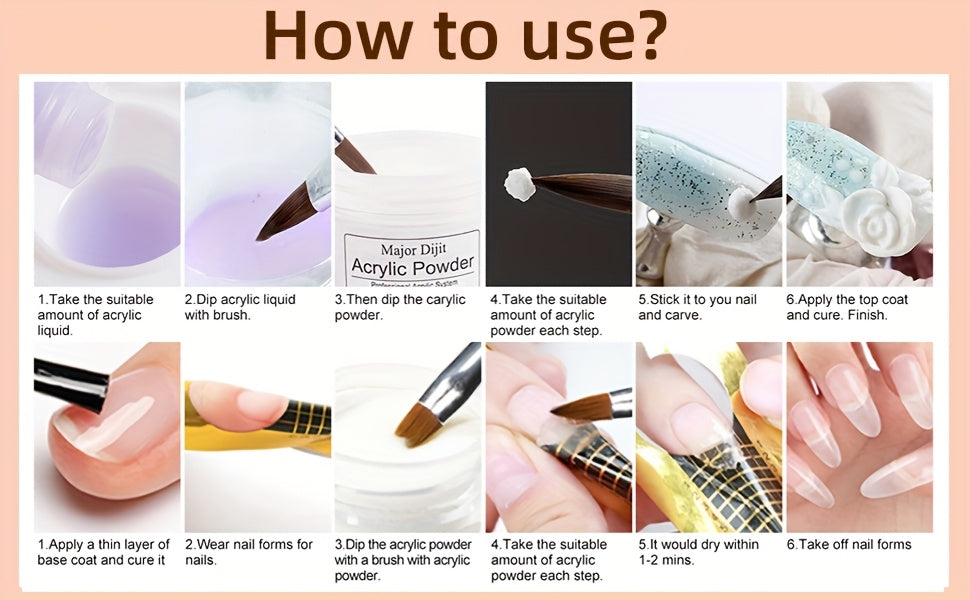 How to use?

Major Dijit
Acrylic Powder
Professional Acrylic System

1.Take the suitable amount of acrylic liquid.

2.Dip acrylic liquid with brush.

3.Then dip the carylic powder.

4.Take the suitable amount of acrylic powder each step.

5.Stick it to you nail and carve.

6.Apply the top coat and cure. Finish.

1.Apply a thin layer of base coat and cure it

2.Wear nail forms for nails.

3.Dip the acrylic powder with a brush with acrylic powder.

4.Take the suitable amount of acrylic powder each step.

5.It would dry within 1-2 mins.

6.Take off nail forms