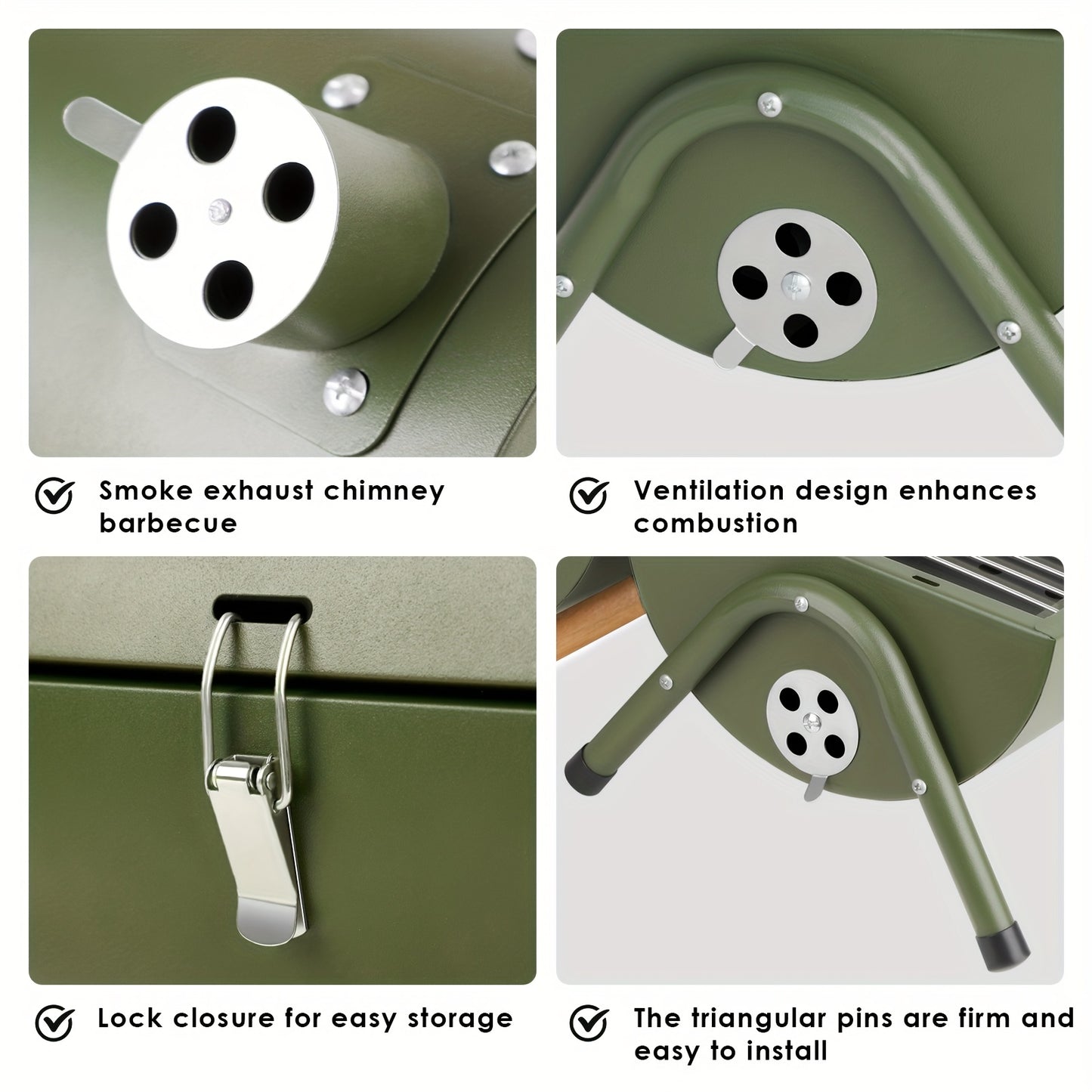 Smoke exhaust chimney barbecue

Ventilation design enhances combustion

Lock closure for easy storage

The triangular pins are firm and easy to install