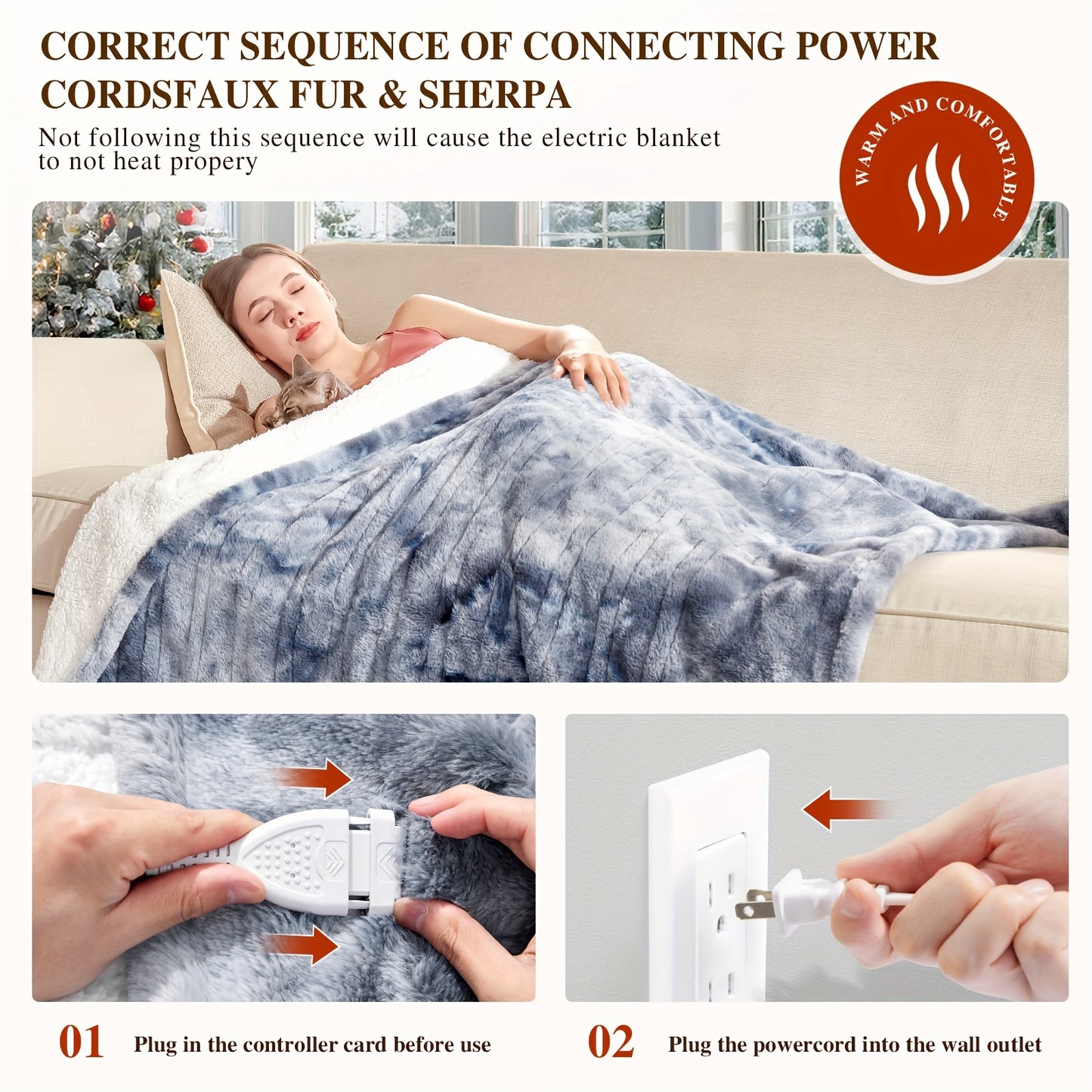 CORRECT SEQUENCE OF CONNECTING POWER CORDSFAUX FUR & SHERPA

Not following this sequence will cause the electric blanket to not heat propery

WARM AND COMFORTABLE

01 Plug in the controller card before use

02 Plug the powercord into the wall outlet