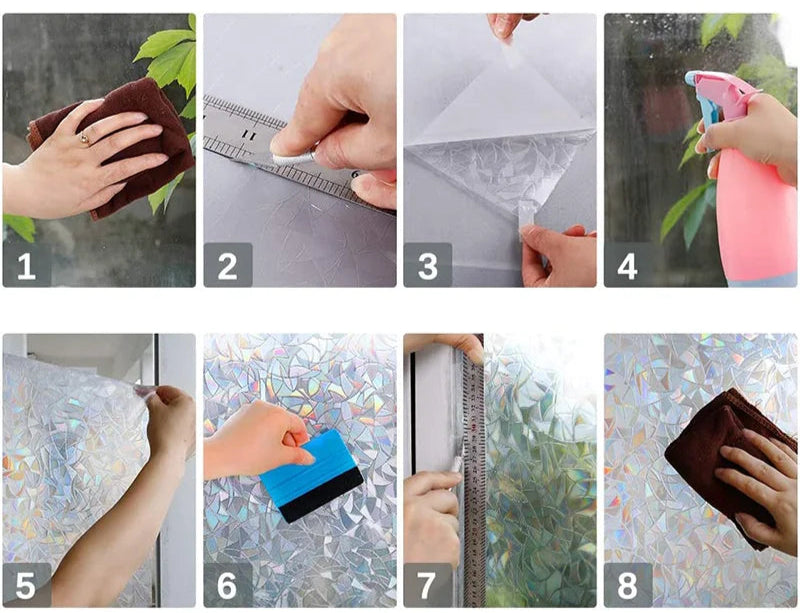 1

2

3

4

5

6

7

8