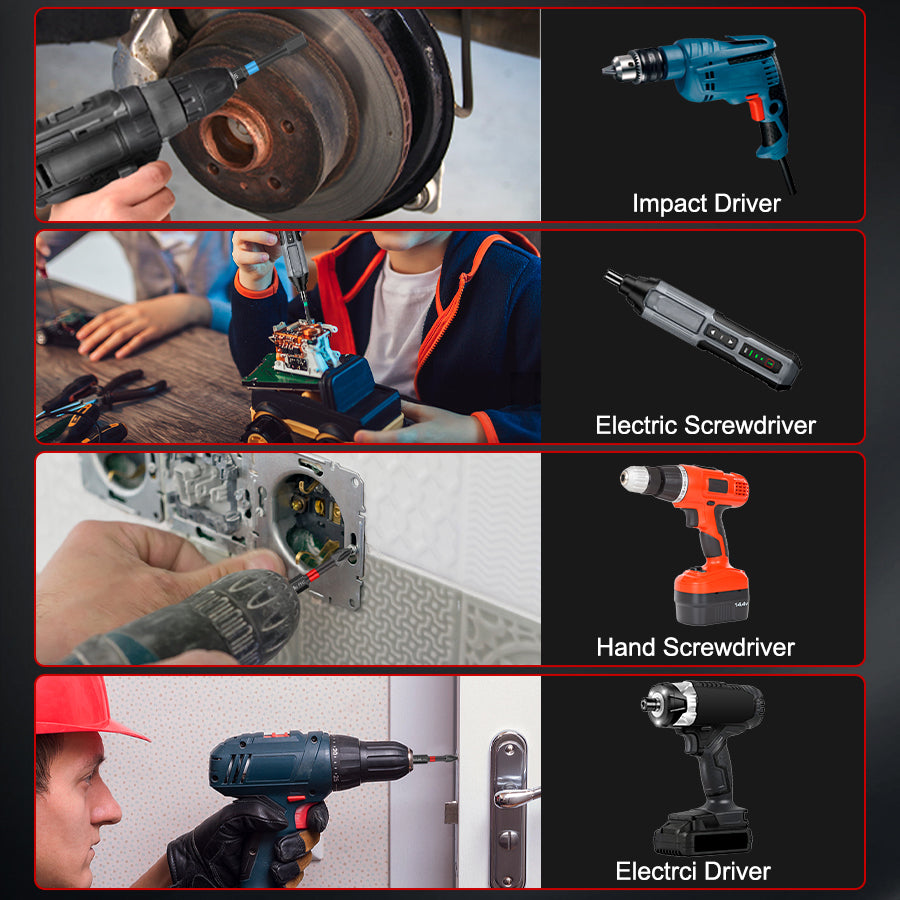 Impact Driver

Electric Screwdriver

Hand Screwdriver

Electrci Driver